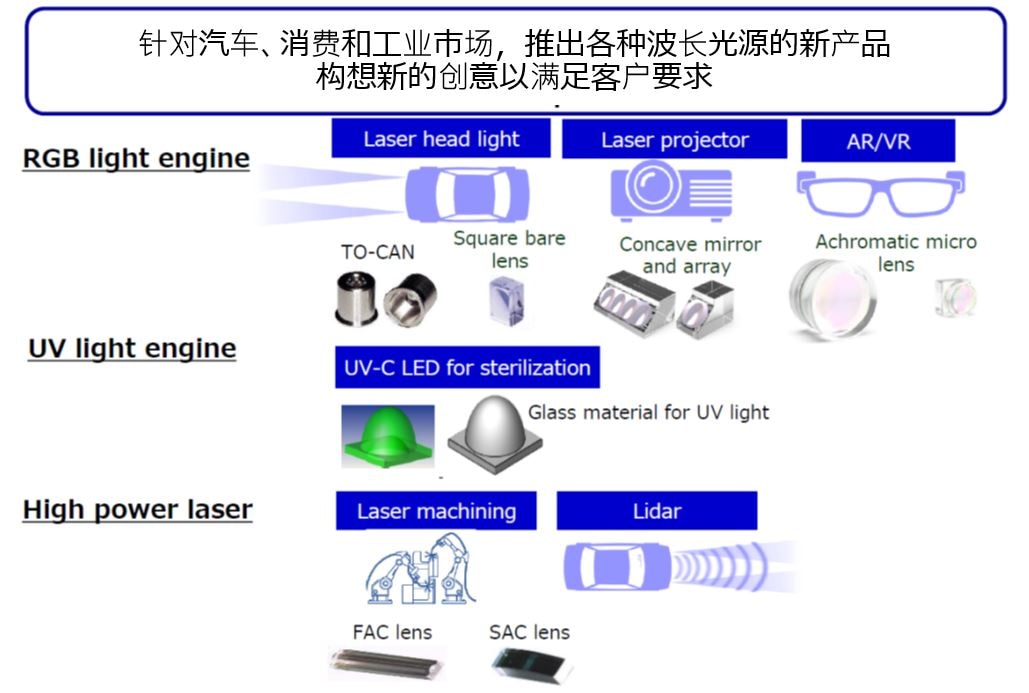 针对汽车、消费和工业市场，推出各种波长光源的新产品
构想新的创意以满足客户要求

RGB light engine

Laser head light

Laser projector

AR/VR

TO-CAN

Square bare lens

Concave mirror and array

Achromatic micro lens

UV light engine

UV-C LED for sterilization

Glass material for UV light

High power laser

Laser machining

Lidar

FAC lens

SAC lens