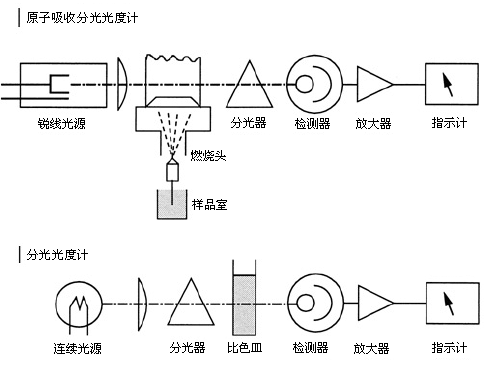 原子吸收分光光度计

锐线光源
分光器
检测器
放大器
指示计
燃烧头
样品室

分光光度计

连续光源
分光器
比色皿
检测器
放大器
指示计