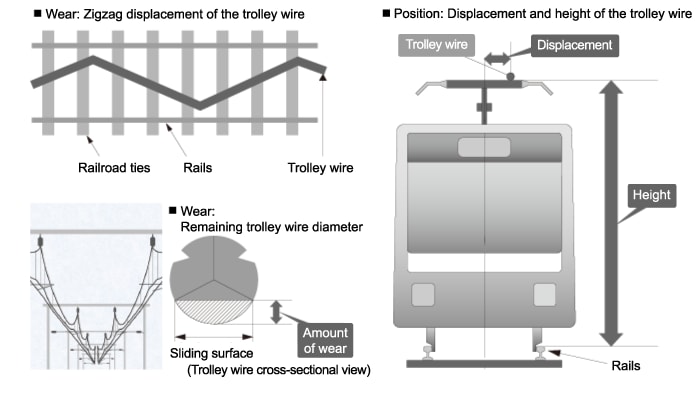 ■ Wear: Zigzag displacement of the trolley wire

Railroad ties
Rails
Trolley wire

■ Wear:
Remaining trolley wire diameter

Amount of wear

Sliding surface
(Trolley wire cross-sectional view)

■ Position: Displacement and height of the trolley wire

Trolley wire
Displacement

Height

Rails