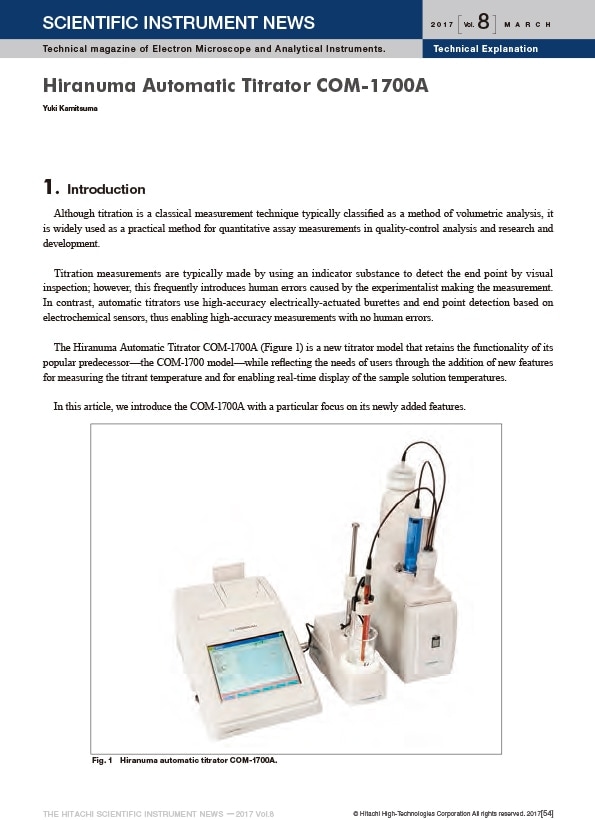 SCIENTIFIC INSTRUMENT NEWS

2017 Vol. 8 MARCH

Technical magazine of Electron Microscope and Analytical Instruments.

Technical Explanation

Hiranuma Automatic Titrator COM-1700A

Yuki Kamitsuma

1. Introduction

Although titration is a classical measurement technique typically classified as a method of volumetric analysis, it is widely used as a practical method for quantitative assay measurements in quality-control analysis and research and development.

Titration measurements are typically made by using an indicator substance to detect the end point by visual inspection; however, this frequently introduces human errors caused by the experimentalist making the measurement. In contrast, automatic titrators use high-accuracy electrically-actuated burettes and end point detection based on electrochemical sensors, thus enabling high-accuracy measurements with no human errors.

The Hiranuma Automatic Titrator COM-1700A (Figure 1) is a new titrator model that retains the functionality of its popular predecessor—the COM-1700 model—while reflecting the needs of users through the addition of new features for measuring the titrant temperature and for enabling real-time display of the sample solution temperatures.

In this article, we introduce the COM-1700A with a particular focus on its newly added features.

Fig. 1 Hiranuma automatic titrator COM-1700A.

THE HITACHI SCIENTIFIC INSTRUMENT NEWS — 2017 Vol.8

© Hitachi High-Technologies Corporation All rights reserved. 2017[54]