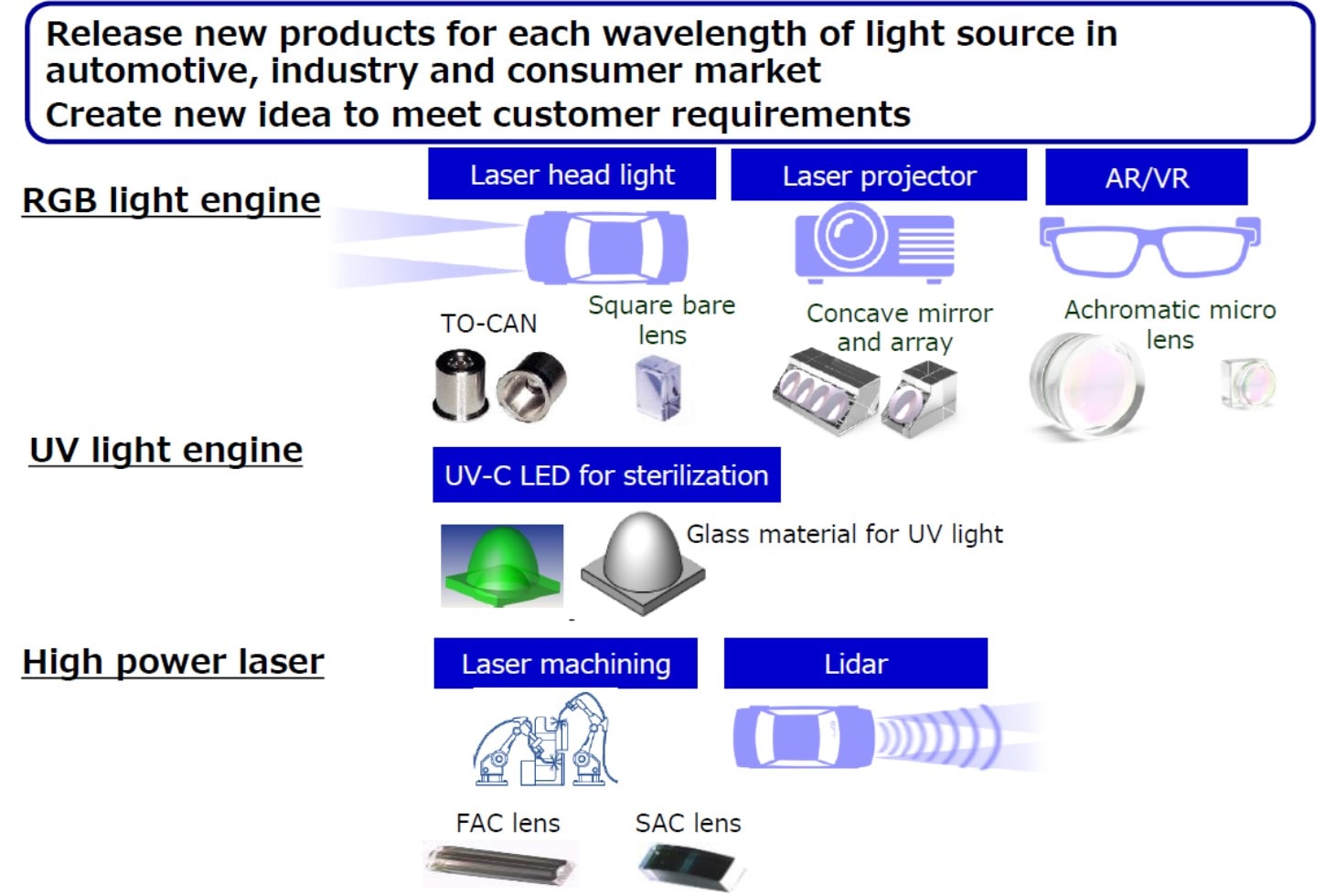 Release new products for each wavelength of light source in automotive, industry and consumer market
Create new idea to meet customer requirements

RGB light engine

Laser head light

Laser projector

AR/VR

TO-CAN

Square bare lens

Concave mirror and array

Achromatic micro lens

UV light engine

UV-C LED for sterilization

Glass material for UV light

High power laser

Laser machining

Lidar

FAC lens

SAC lens