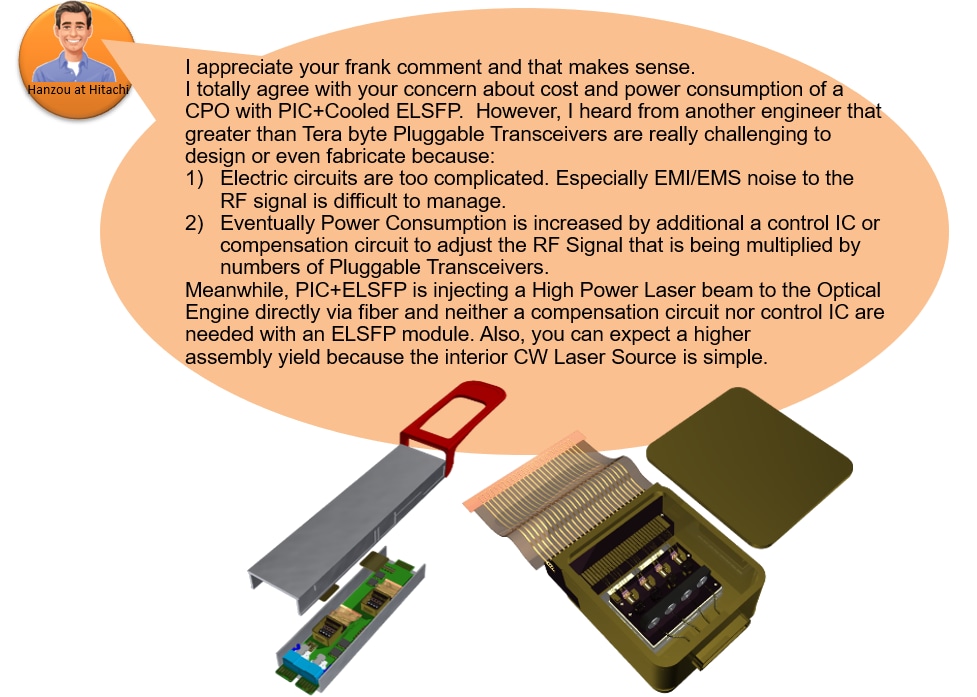 Hanzou at Hitachi

I appreciate your frank comment and that makes sense.
I totally agree with your concern about cost and power consumption of a CPO with PIC+Cooled ELSFP. However, I heard from another engineer that greater than Tera byte Pluggable Transceivers are really challenging to design or even fabricate because:
1) Electric circuits are too complicated. Especially EMI/EMS noise to the RF signal is difficult to manage.
2) Eventually Power Consumption is increased by additional a control IC or compensation circuit to adjust the RF Signal that is being multiplied by numbers of Pluggable Transceivers.
Meanwhile, PIC+ELSFP is injecting a High Power Laser beam to the Optical Engine directly via fiber and neither a compensation circuit nor control IC are needed with an ELSFP module. Also, you can expect a higher assembly yield because the interior CW Laser Source is simple.