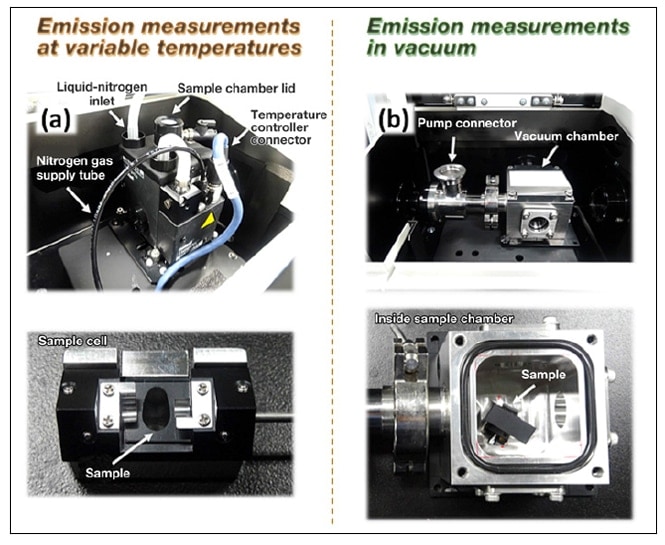 Emission measurements at variable temperatures

(a)

Liquid-nitrogen inlet

Sample chamber lid

Temperature controller connector

Nitrogen gas supply tube

Sample cell

Sample

Emission measurements in vacuum

(b)

Pump connector

Vacuum chamber

Inside sample chamber

Sample