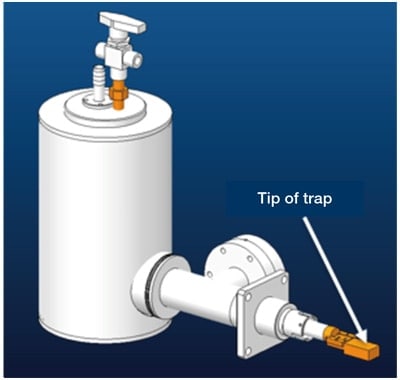 Tip of trap