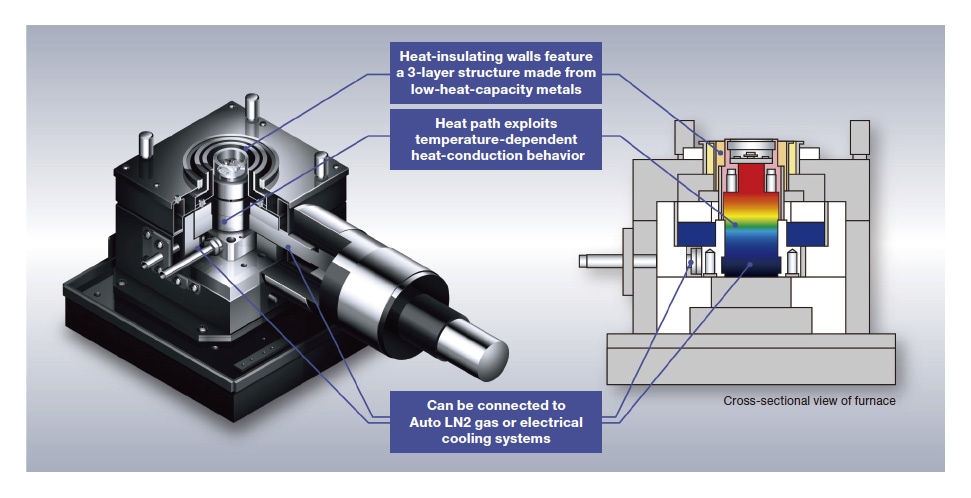 Heat-insulating walls feature a 3-layer structure made from low-heat-capacity metals

Heat path exploits temperature-dependent heat-conduction behavior

Can be connected to Auto LN2 gas or electrical cooling systems

Cross-sectional view of furnace