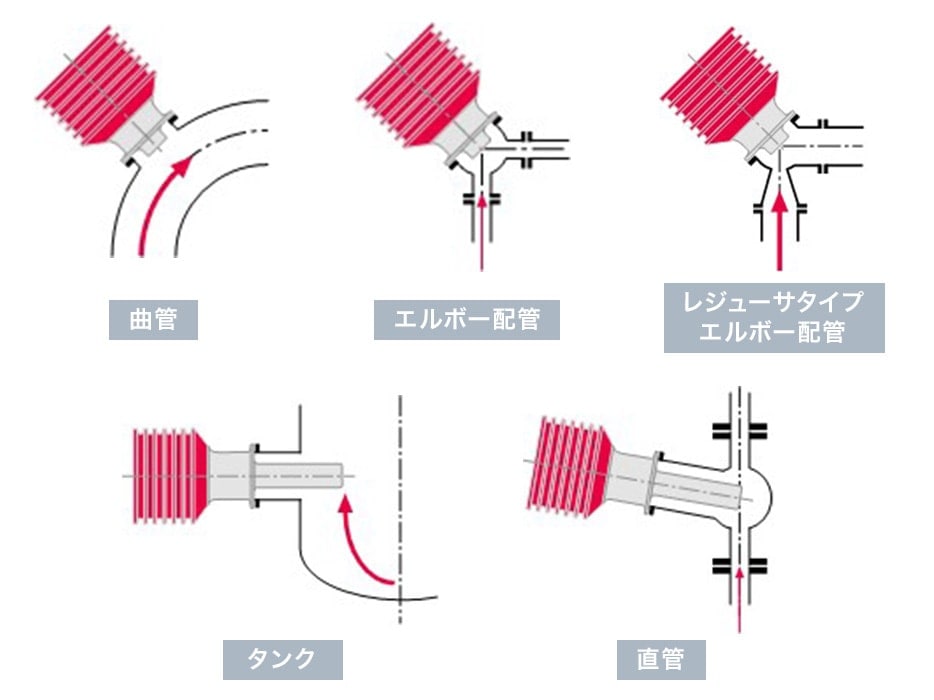 曲管

エルボー配管

レジューサタイプ
エルボー配管

タンク

直管