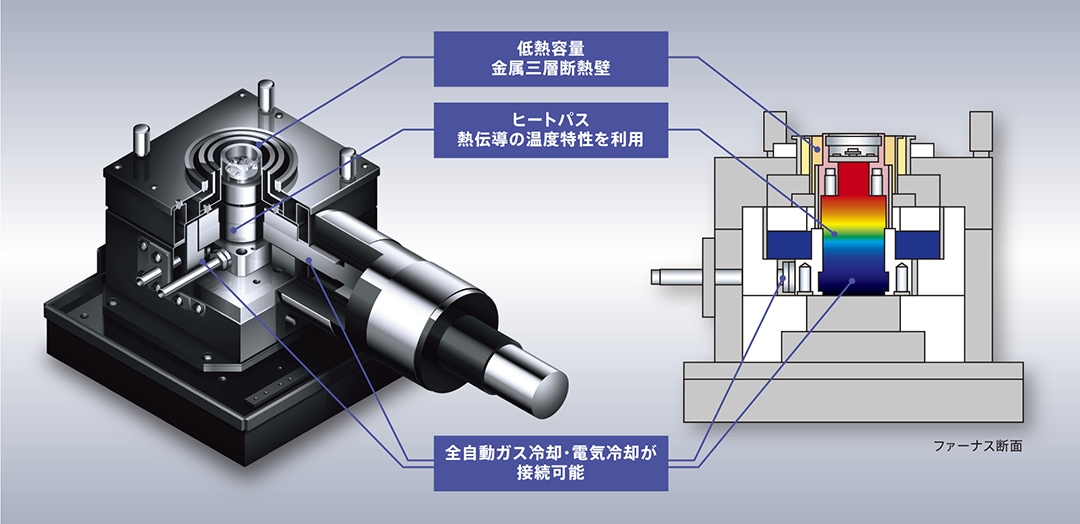 低熱容量
金属三層断熱壁

ヒートパス
熱伝導の温度特性を利用

全自動ガス冷却・電気冷却が
接続可能

ファーナス断面