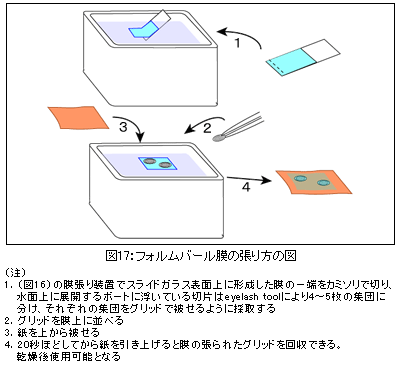 1

3

2

4

図17:フォルムバール膜の張り方の図

（注）
1.（図16）の膜張り装置でスライドガラス表面上に形成した膜の一端をカミソリで切り、水面上に展開するボートに浮いている切片はeyelash toolにより4～5枚の集団に分け、それぞれの集団をグリッドで被せるように採取する
2. グリッドを膜上に並べる
3. 紙を上から被せる
4. 20秒ほどしてから紙を引き上げると膜の張られたグリッドを回収できる。乾燥後使用可能となる