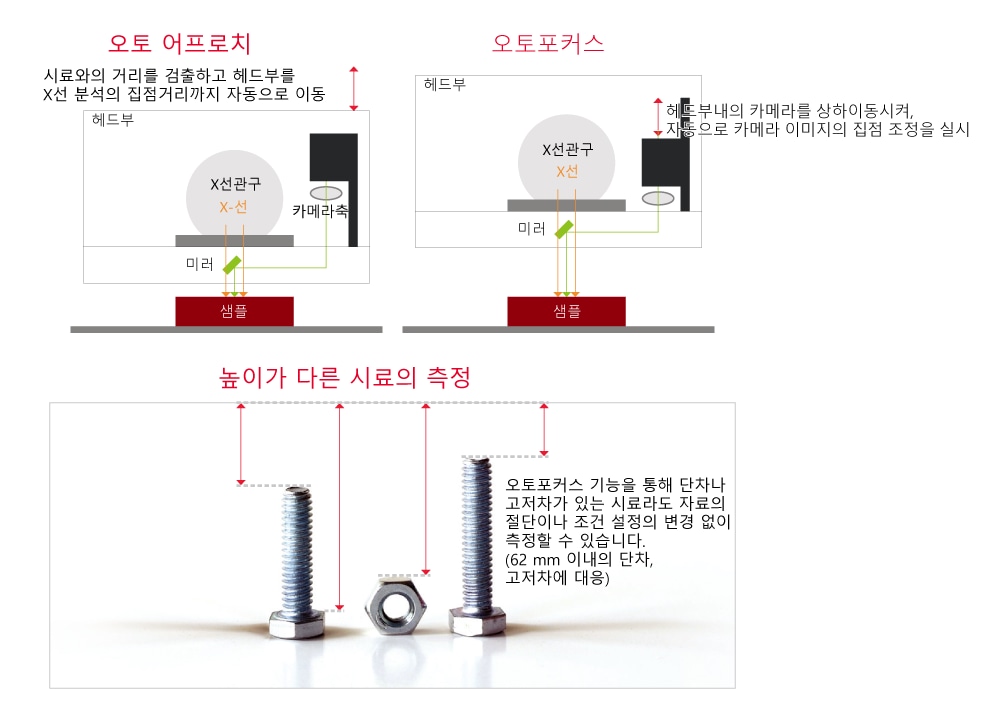 오토 어프로치

시료와의 거리를 검출하고 헤드부를 X선 분석의 집점거리까지 자동으로 이동

헤드부

X선관구

X-선

카메라축

미러

샘플

오토포커스

헤드부

헤드부내의 카메라를 상하이동시켜, 자동으로 카메라 이미지의 집점 조정을 실시

X선관구

X선

미러

샘플

높이가 다른 시료의 측정

오토포커스 기능을 통해 단차나 고저차가 있는 시료라도 자료의 절단이나 조건 설정의 변경 없이 측정할 수 있습니다.
(62 mm 이내의 단차, 고저차에 대응)