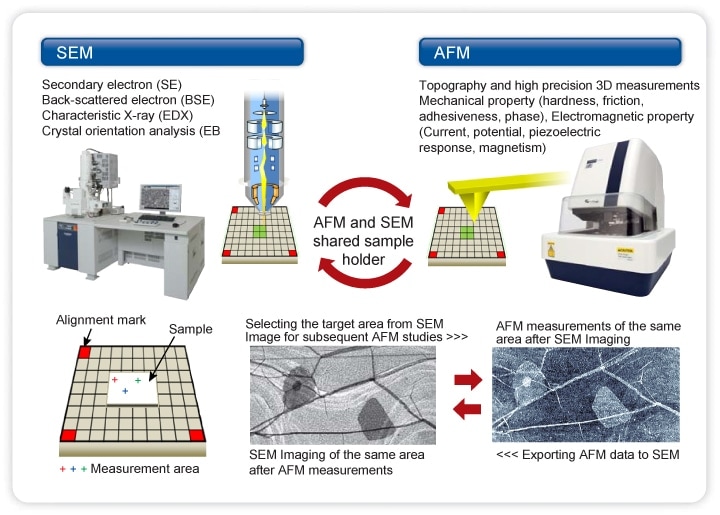 SEM

Secondary electron (SE)
Back-scattered electron (BSE)
Characteristic X-ray (EDX)
Crystal orientation analysis (EB

AFM

Topography and high precision 3D measurements
Mechanical property (hardness, friction, adhesiveness, phase), Electromagnetic property (Current, potential, piezoelectric response, magnetism)

AFM and SEM shared sample holder

Alignment mark
Sample
+ + + Measurement area

Selecting the target area from SEM Image for subsequent AFM studies >>>

SEM Imaging of the same area after AFM measurements

AFM measurements of the same area after SEM Imaging

<<< Exporting AFM data to SEM