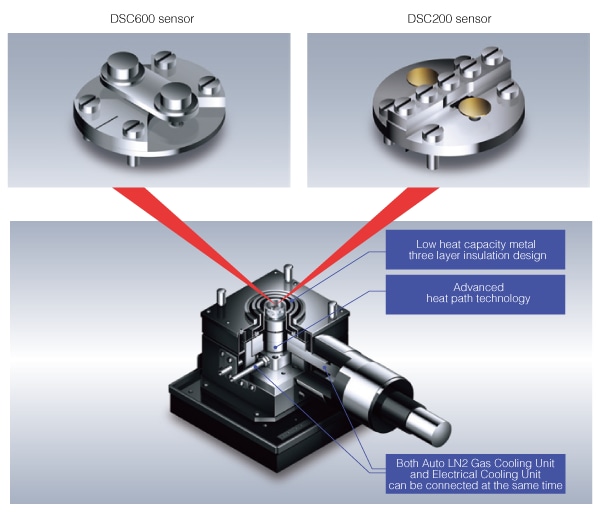 DSC600 sensor

DSC200 sensor

Low heat capacity metal three layer insulation design

Advanced heat path technology

Both Auto LN2 Gas Cooling Unit and Electrical Cooling Unit can be connected at the same time