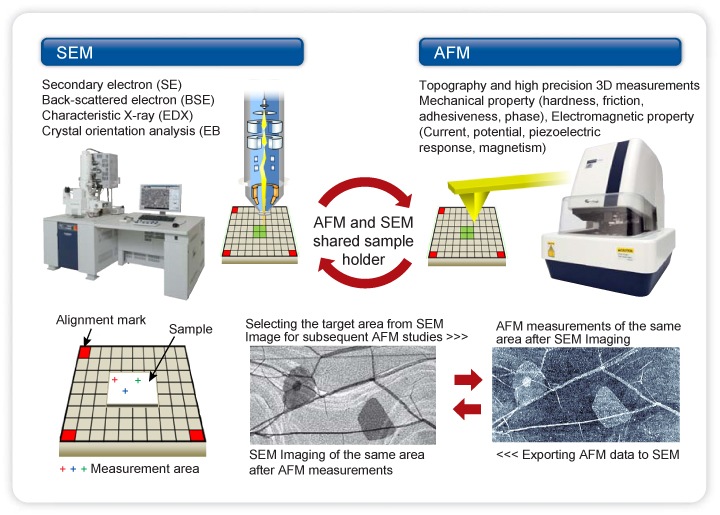 SEM

Secondary electron (SE)
Back-scattered electron (BSE)
Characteristic X-ray (EDX)
Crystal orientation analysis (EB

AFM

Topography and high precision 3D measurements
Mechanical property (hardness, friction, adhesiveness, phase), Electromagnetic property (Current, potential, piezoelectric response, magnetism)

AFM and SEM shared sample holder

Alignment mark

Sample

+ + + Measurement area

Selecting the target area from SEM Image for subsequent AFM studies >>>

SEM Imaging of the same area after AFM measurements

AFM measurements of the same area after SEM Imaging

<<< Exporting AFM data to SEM