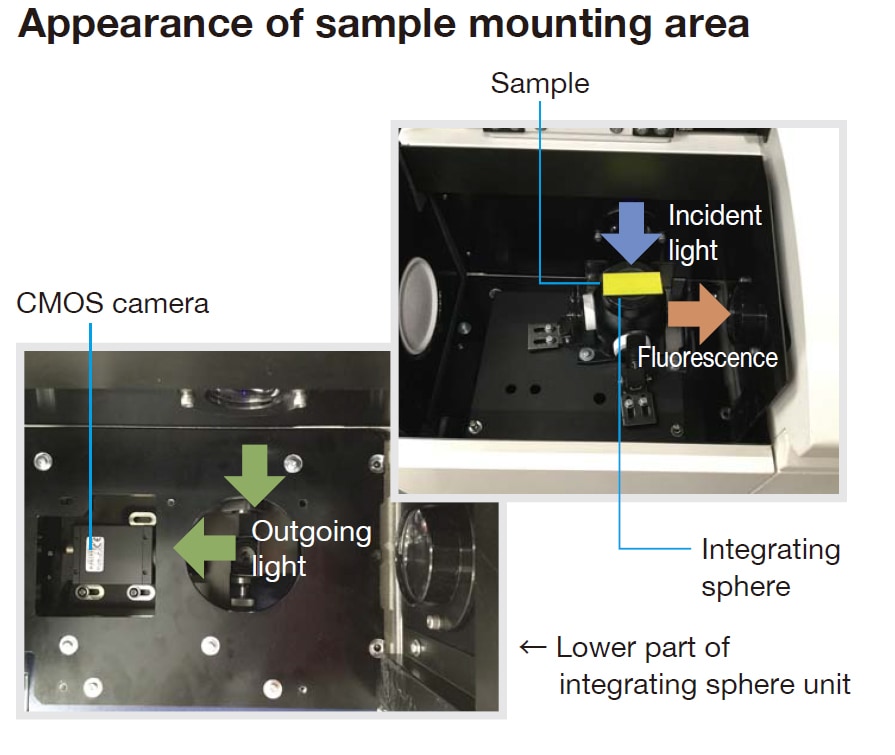 Appearance of sample mounting area

Sample

Incident light

Fluorescence

CMOS camera

Outgoing light

Integrating sphere

← Lower part of integrating sphere unit