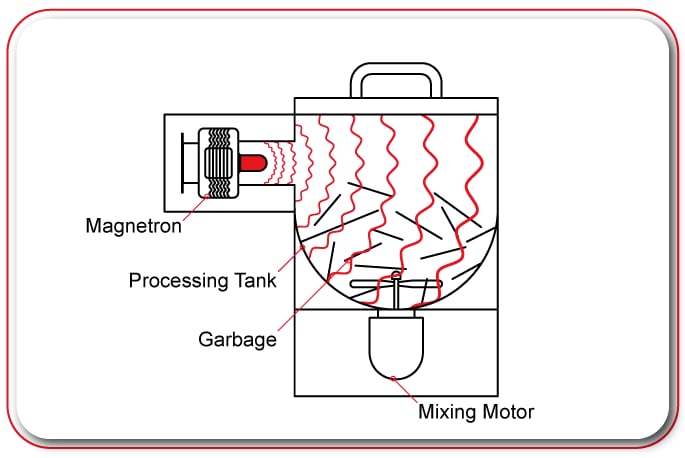 Magnetron

Processing Tank

Garbage

Mixing Motor